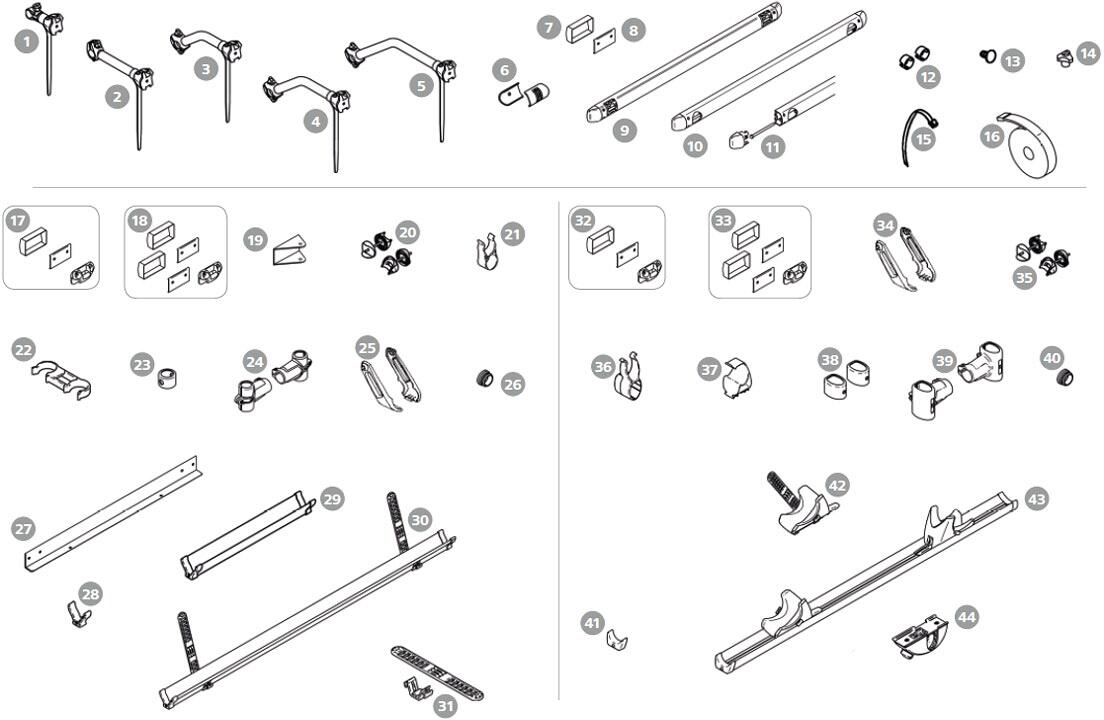 1 2 3 4 5 6 7 8 9 10 11 12 13 14 15 16

17 18 19 20 21

22 23 24 25 26

27 28 29 30 31

32 33 34 35

36 37 38 39 40

41 42 43 44