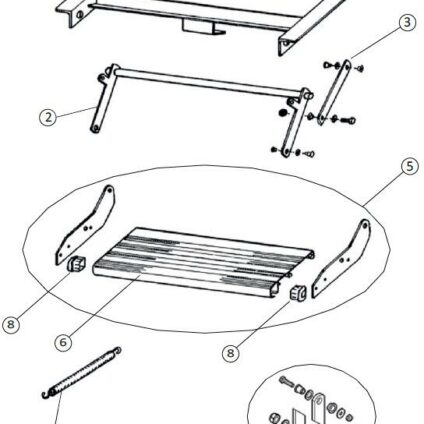 3
2
5
8
6
8