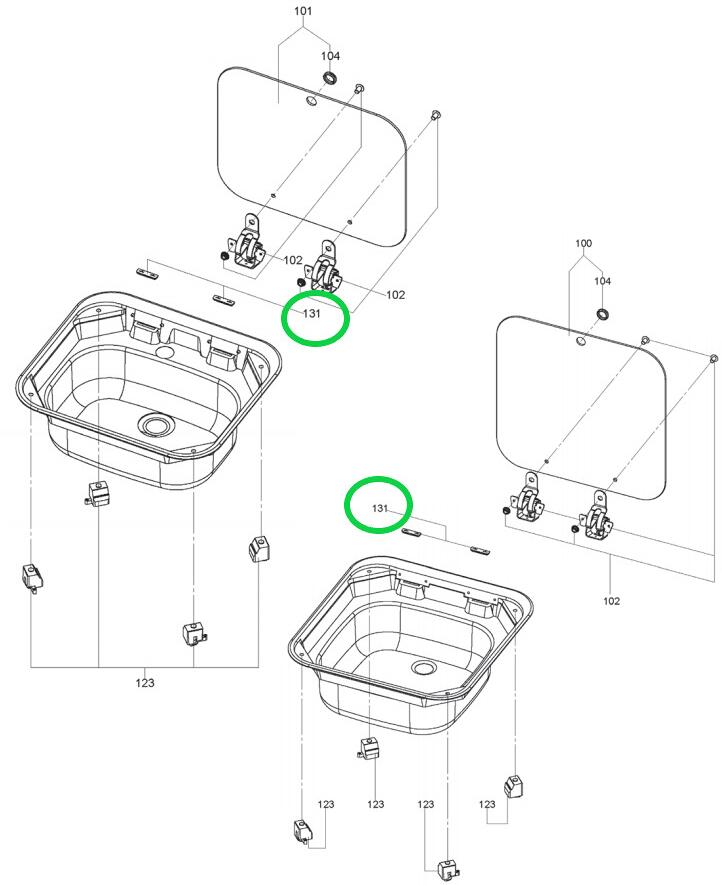 101
104
102
102
131
100
104
131
102
123
123
123
123
123