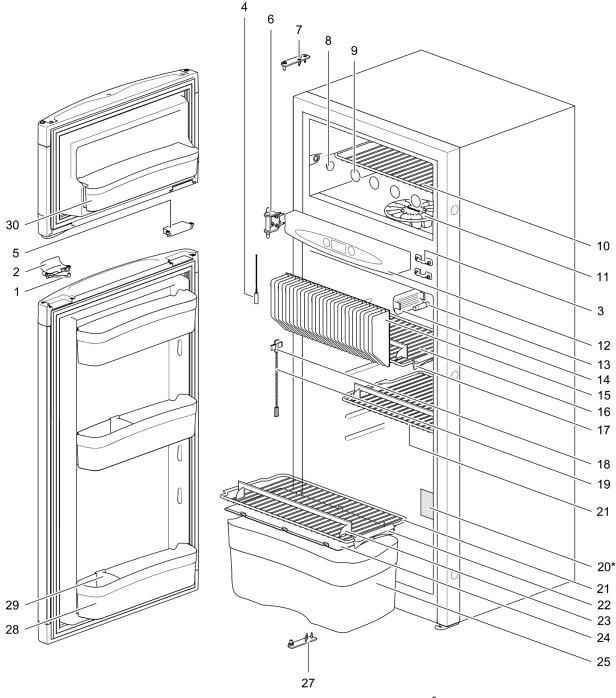 4
6
7
8
9
30
5
2
1
10
11
3
12
13
14
15
16
17
18
19
21
20*
21
22
23
24
25
29
28
27