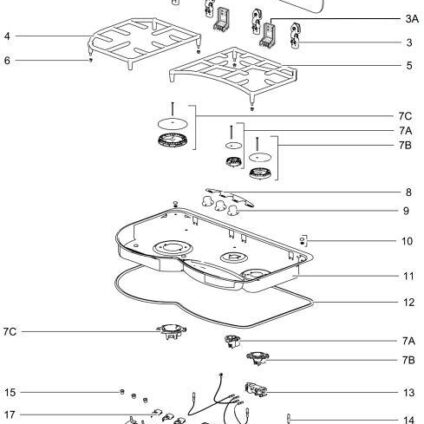 3A
4
3
6
5
7C
7A
7B
8
9
10
11
12
7C
7A
7B
15
13
17
14