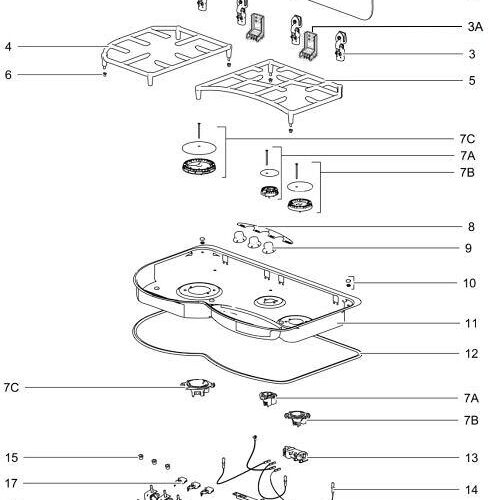 3A
4
3
6
5
7C
7A
7B
8
9
10
11
12
7C
7A
7B
15
13
17
14