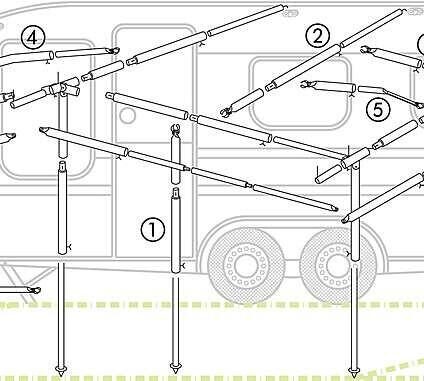 4

2

5

1