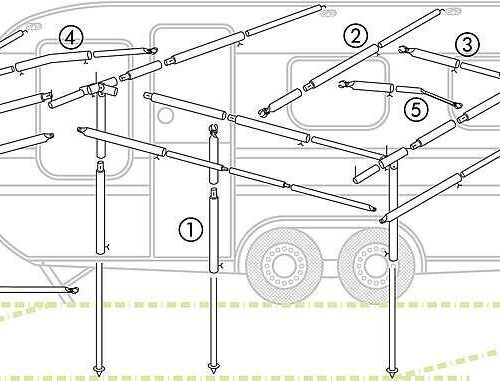 4
2
3
5
1