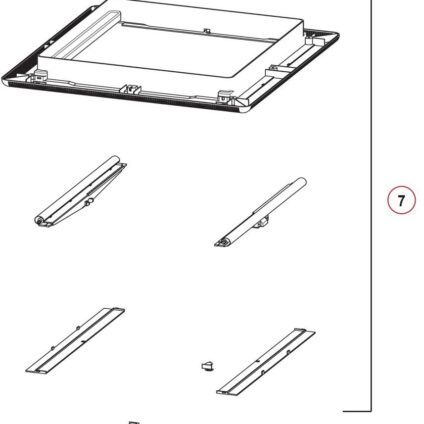 7