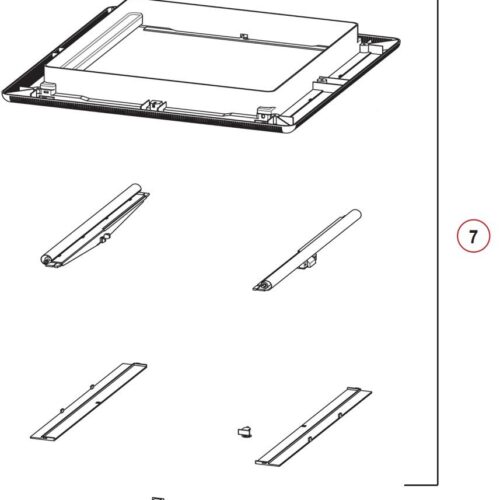 7