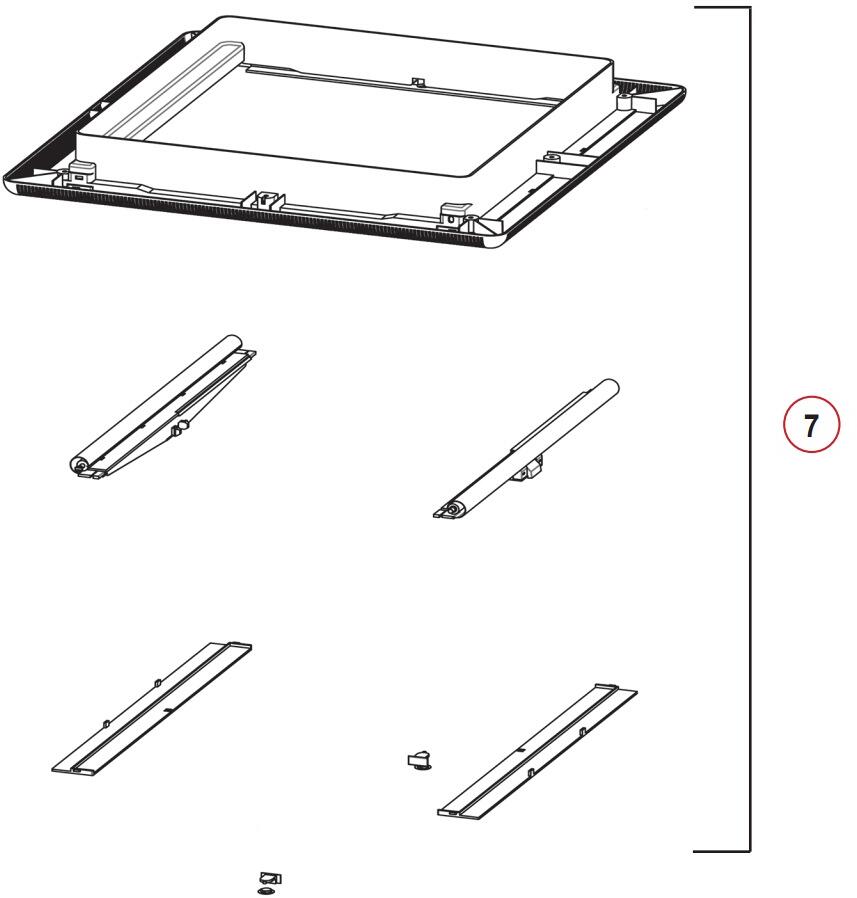 7