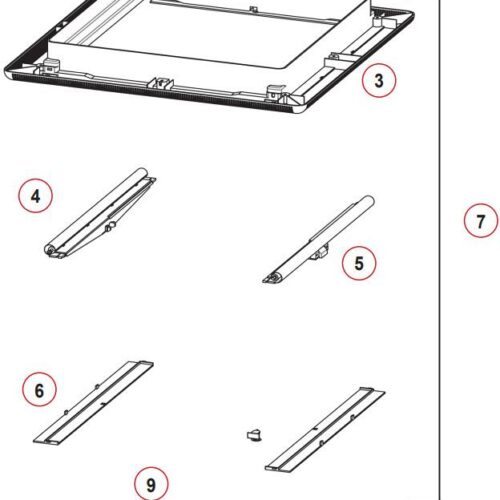 3

4

7

5

6

9