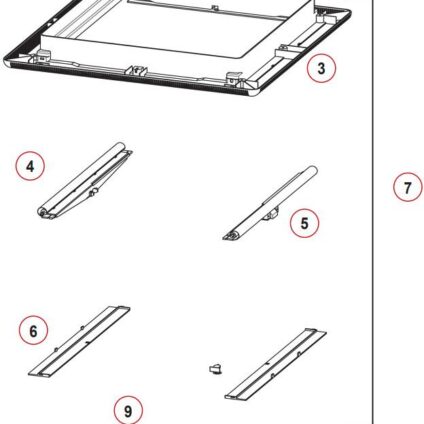 3

4

7

5

6

9