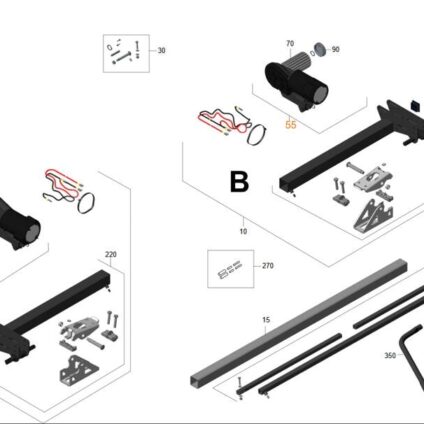 30

70

90

55

B

10

220

270

15

350