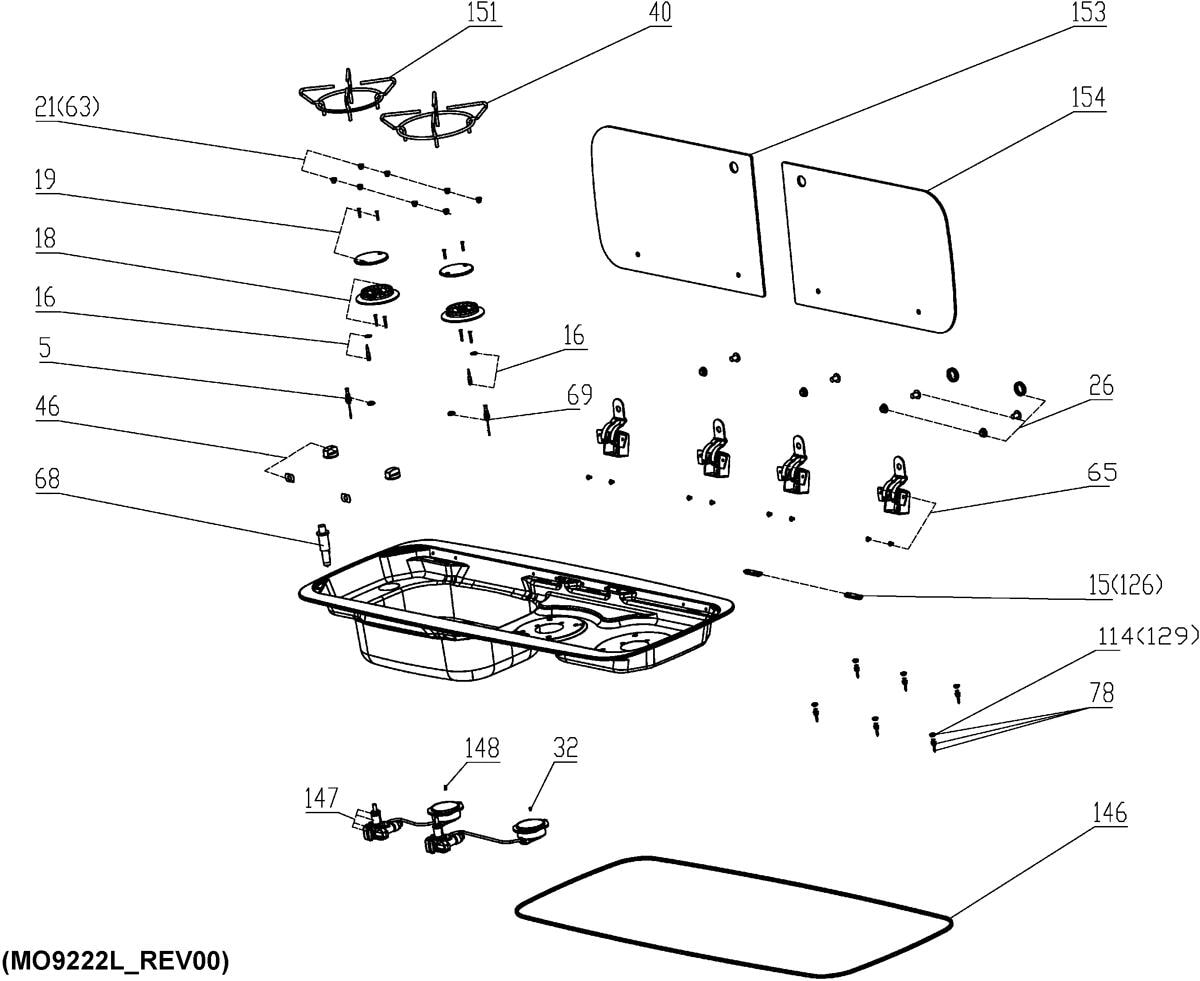 151
40
153
154
21(63)
19
18
16
5
46
68
16
69
26
65
15(126)
114(129)
78
148
32
147
146
(MO9222L_REV00)