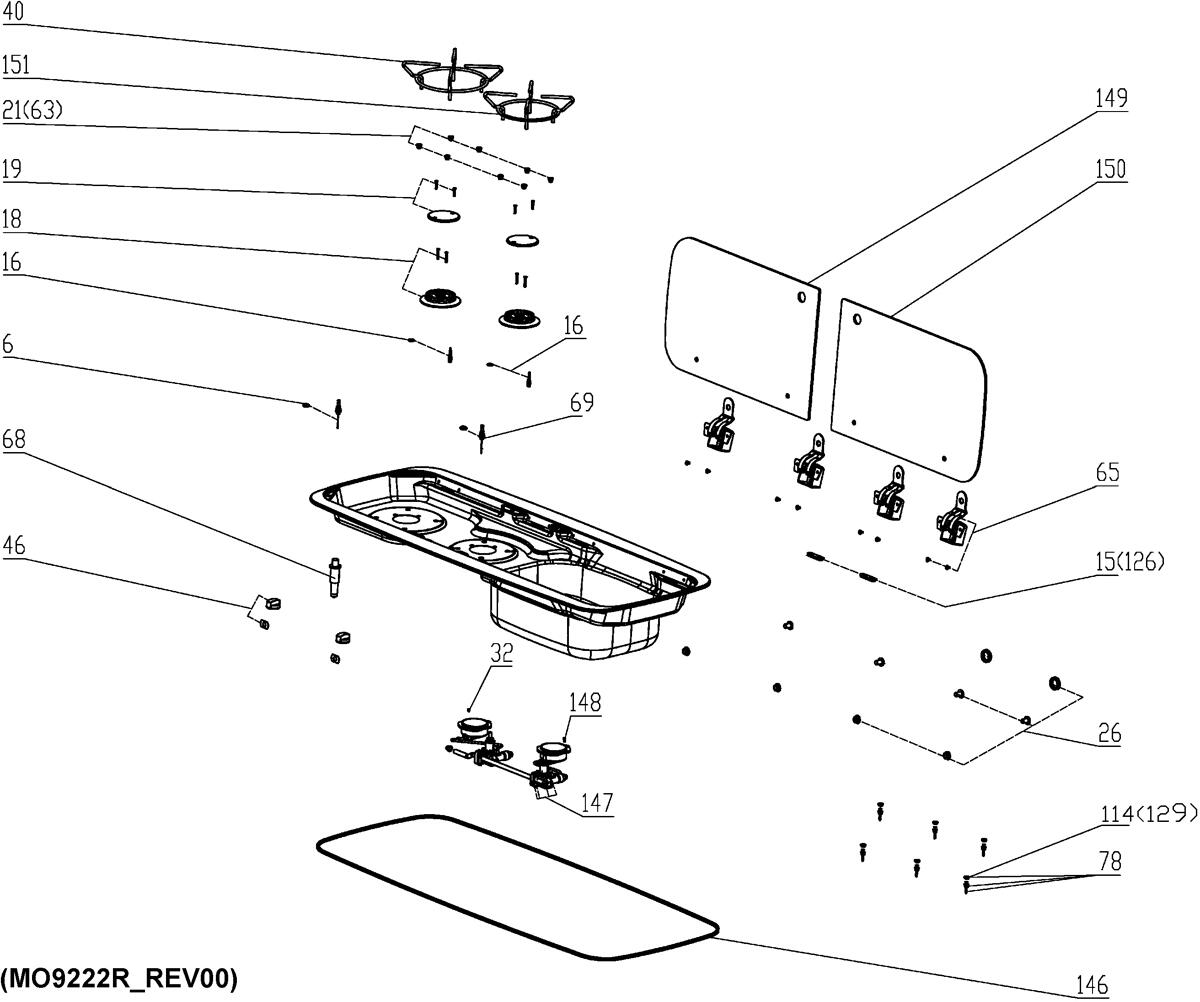 40
151
21(63)
19
18
16
6
68
46
16
69
149
150
65
15(126)
32
148
147
26
114(129)
78
146
(MO9222R_REV00)