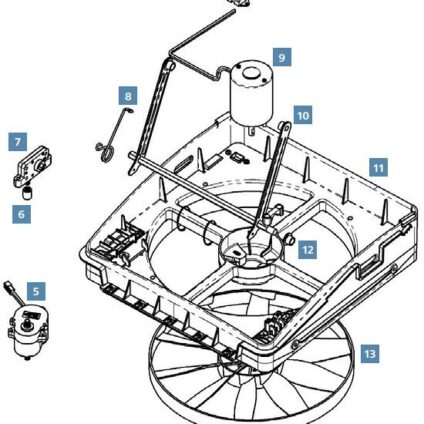 9
8
10
7
11
6
12
5
13