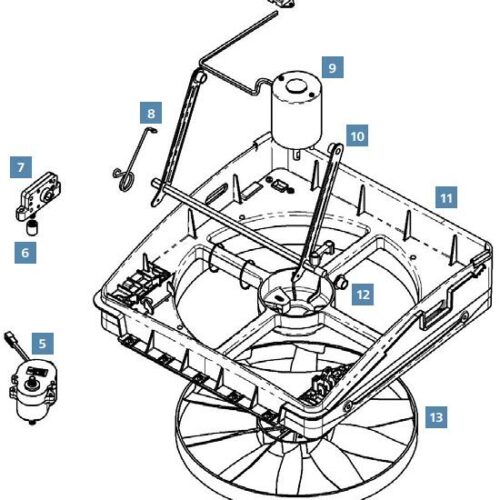 9
8
10
7
11
6
12
5
13