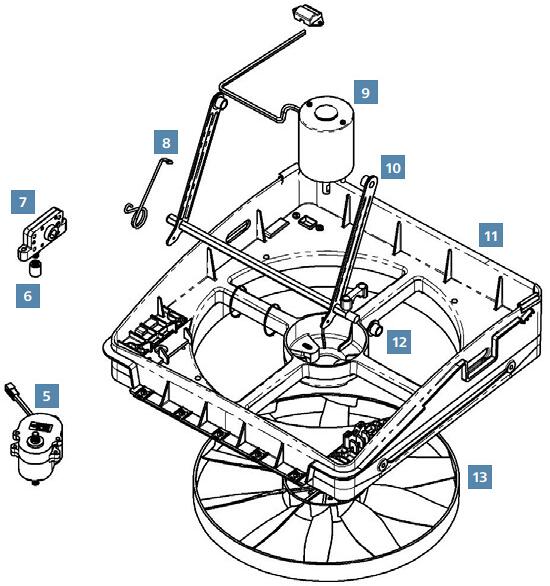 9
8
10
7
11
6
12
5
13