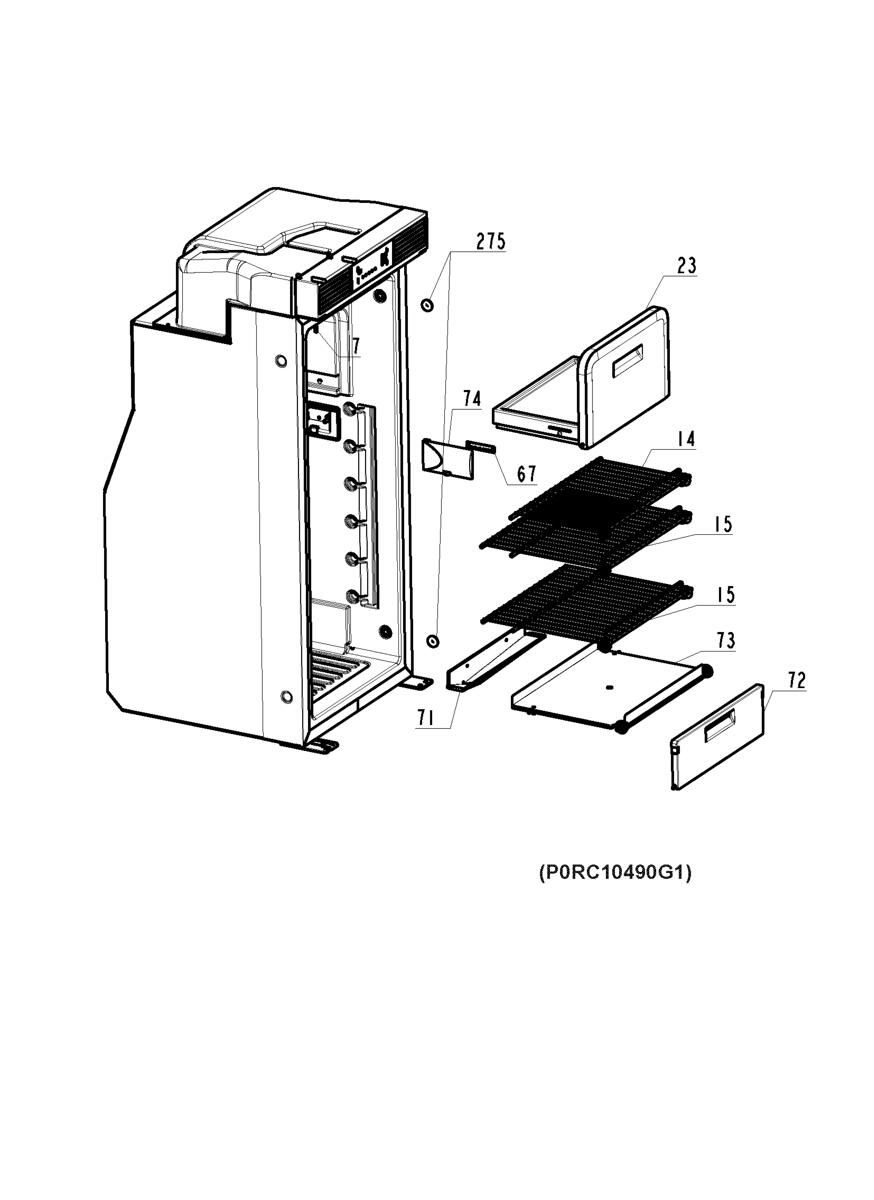 275
23
7
74
67
14
15
15
73
72
71

(P0RC10490G1)