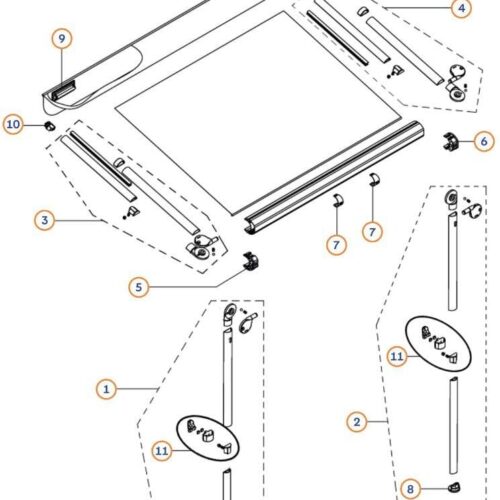 4
9
10
6
3
7
7
5
11
1
11
2
8