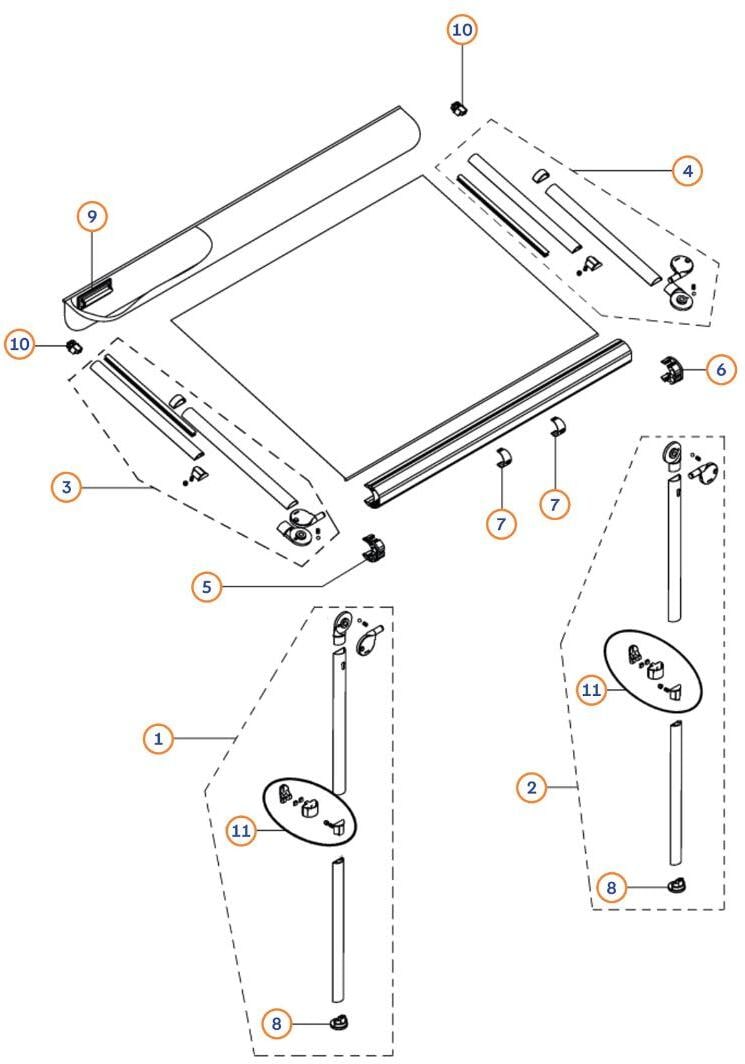 10
4
9
10
6
3
7
7
5
11
1
2
11
8
8