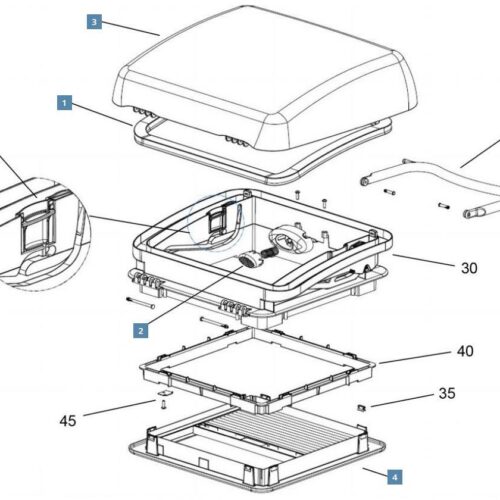 3
1
30
2
40
35
45
4