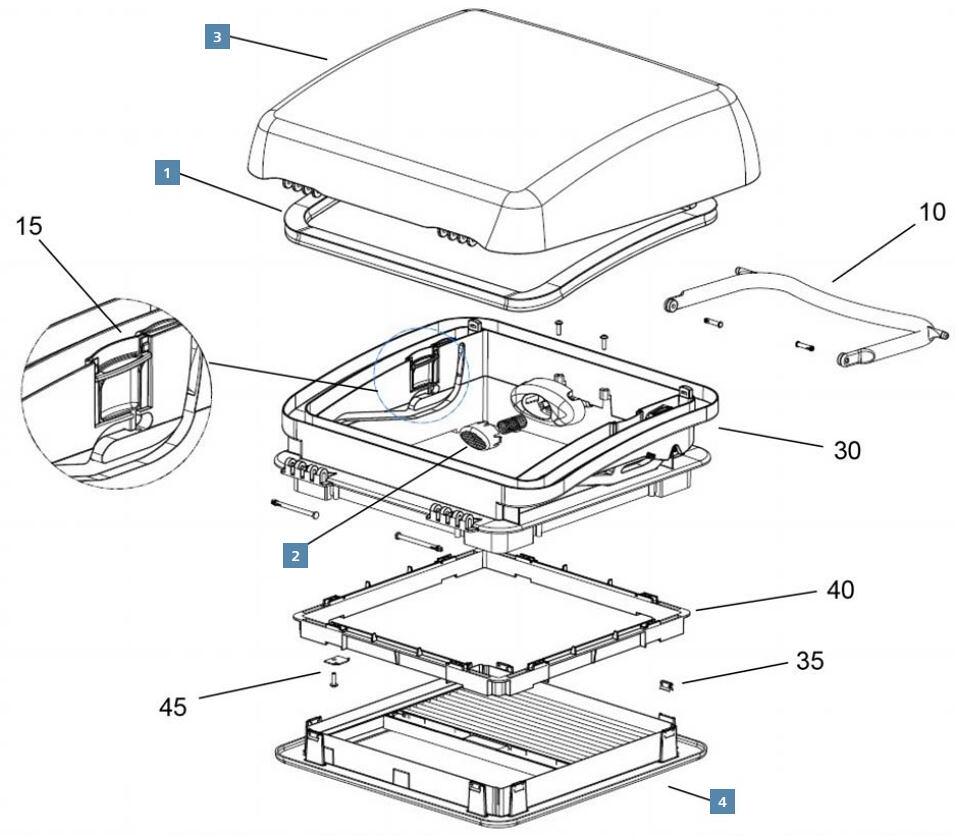 3
1
15
10
30
2
40
35
45
4