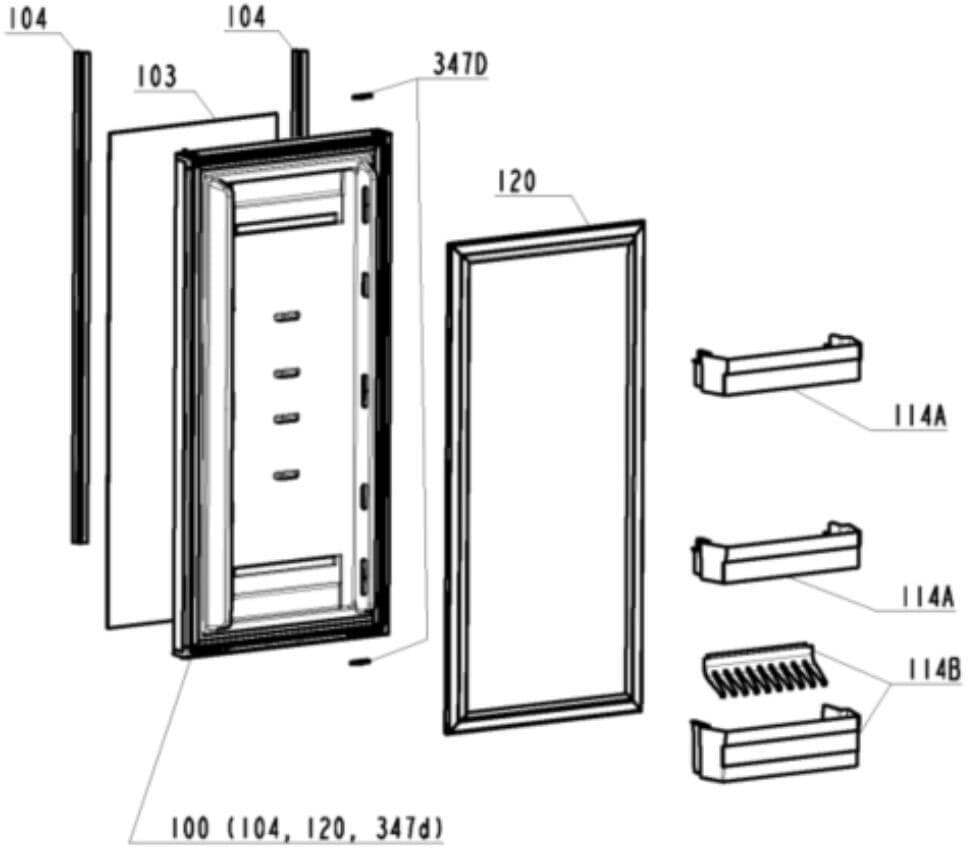 104
104
103
347D
120
114A
114A
114B
100 (104, 120, 347d)