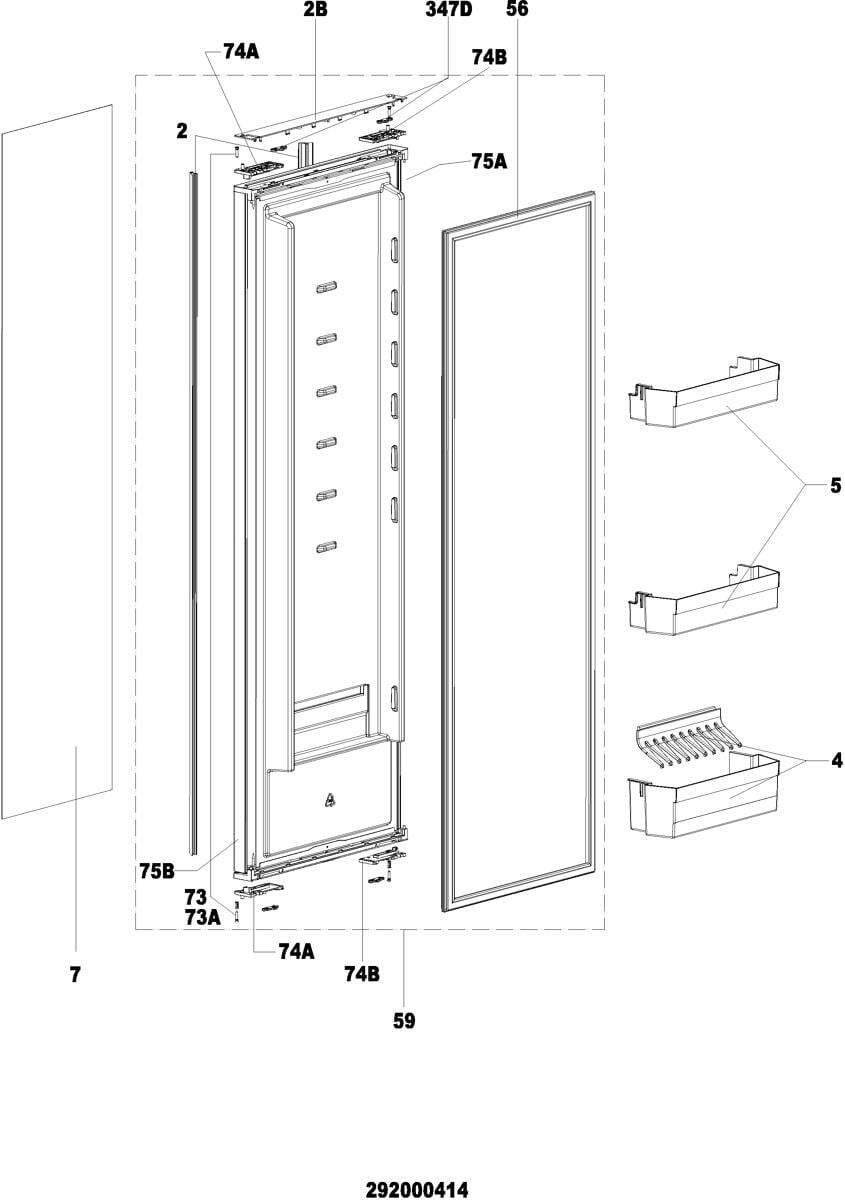 2B
347D
56
74A
74B
2
75A
5
4
75B
73
73A
74A
74B
7
59
292000414