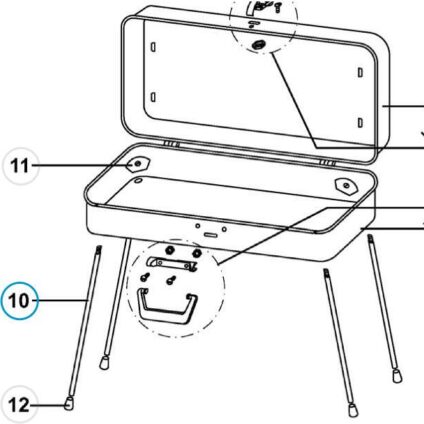 11

10

12