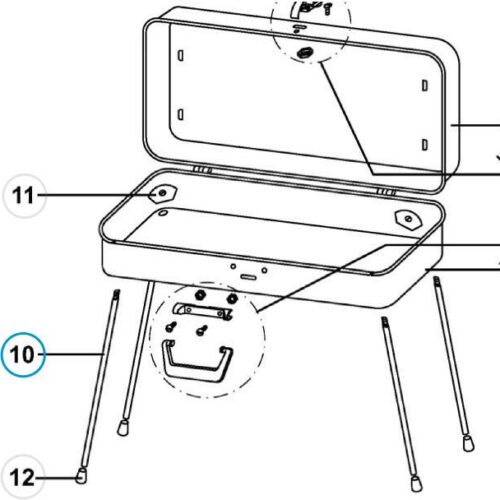 11

10

12