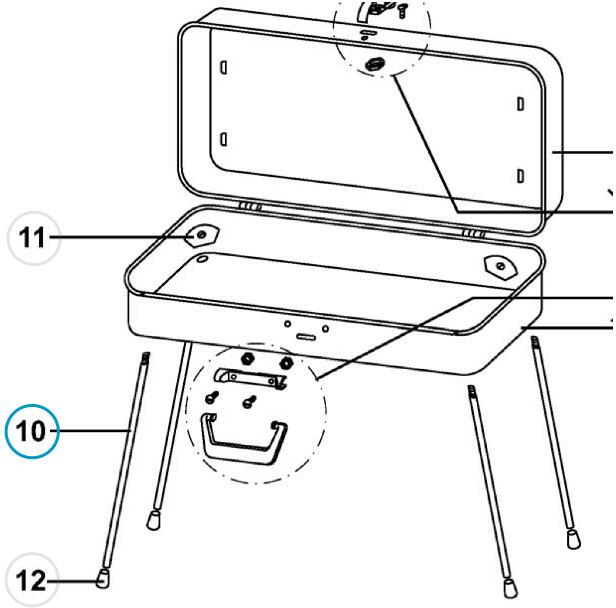 11

10

12