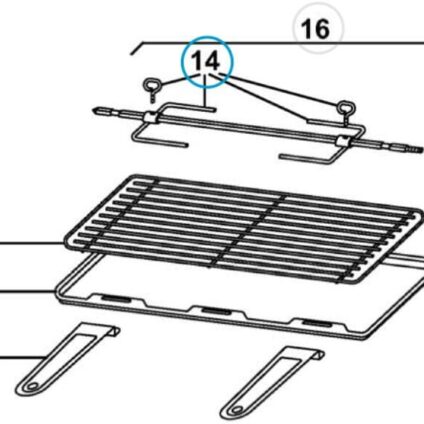 16

14