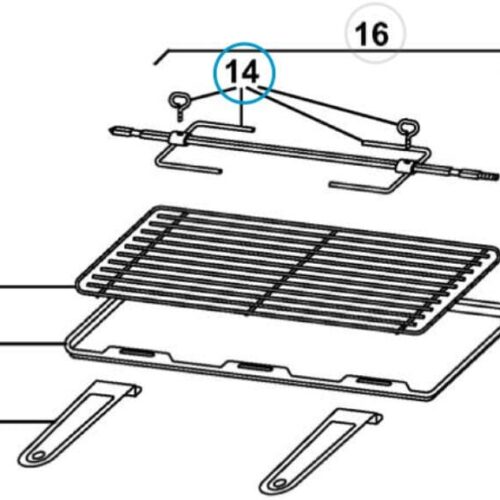 16
14