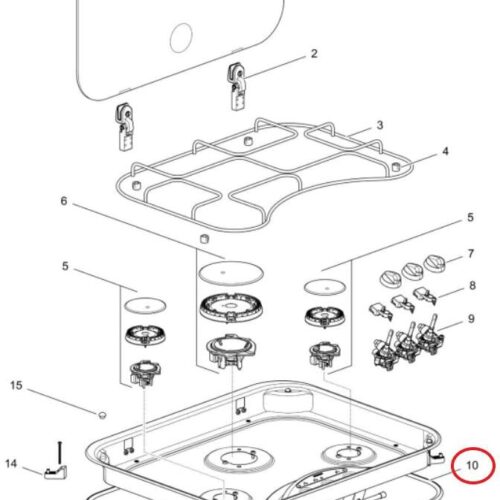 2
3
4
6
5
5
7
8
9
15
14
10