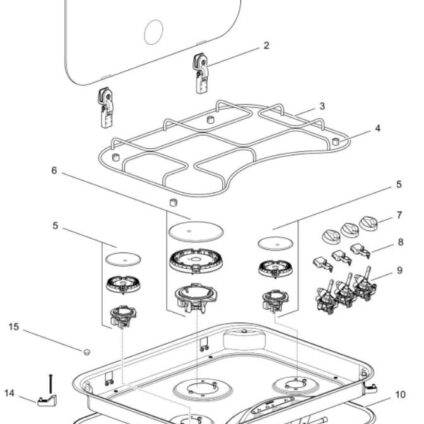 2
3
4
6
5
5
7
8
9
15
14
10