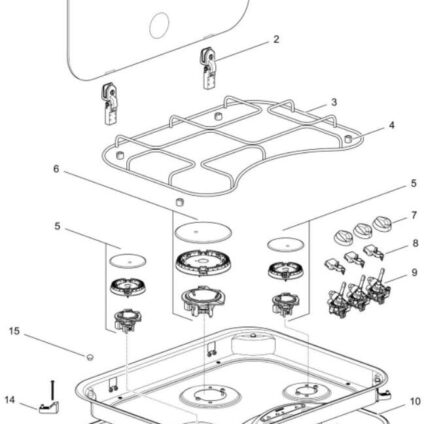 2
3
4
6
5
5
7
8
9
15
14
10