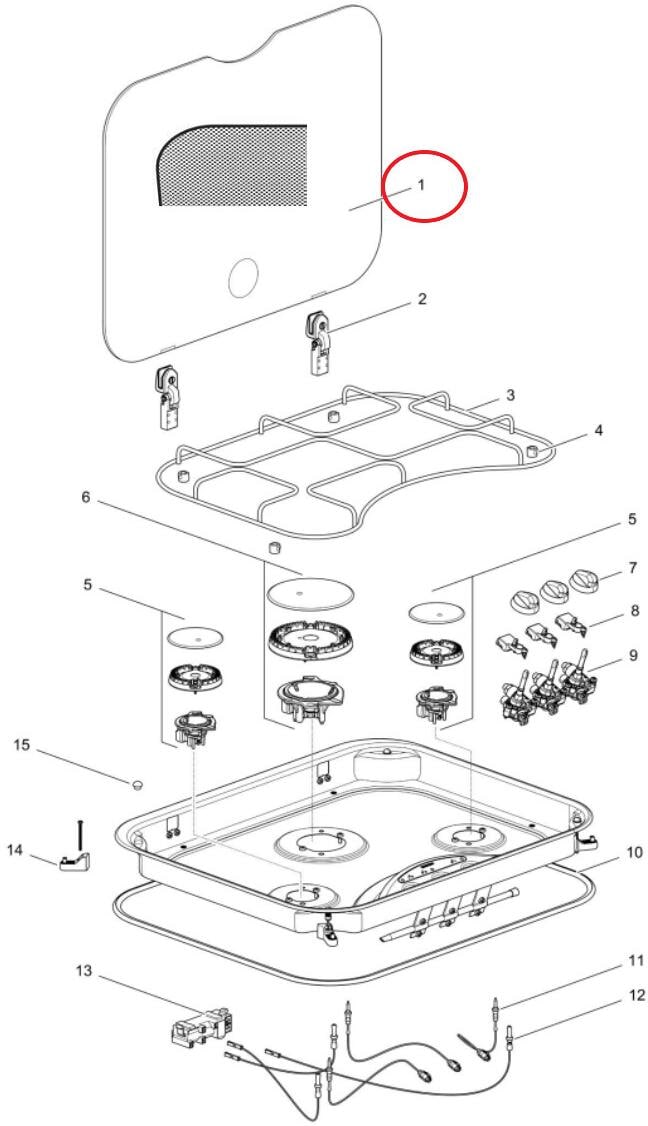 1
2
3
4
6
5
5
7
8
9
15
14
10
13
11
12