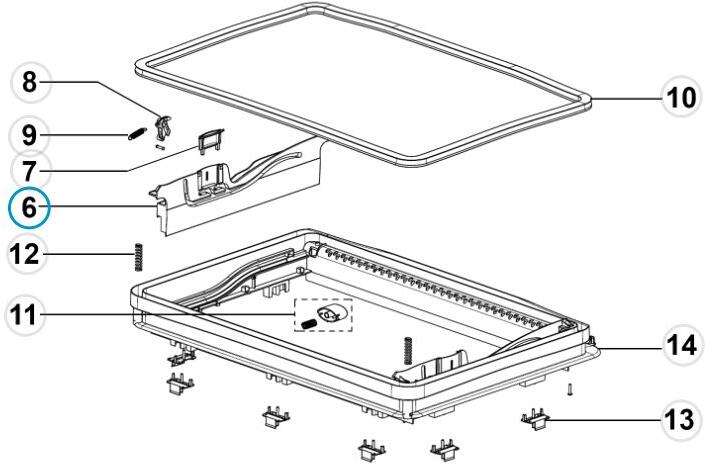 8
9
7
6
12
11
10
14
13