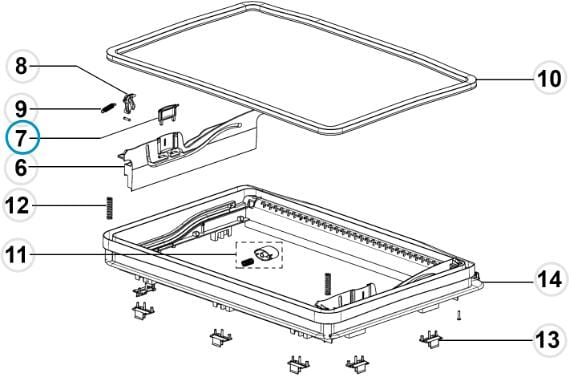 8
9
7
6
12
11
10
14
13