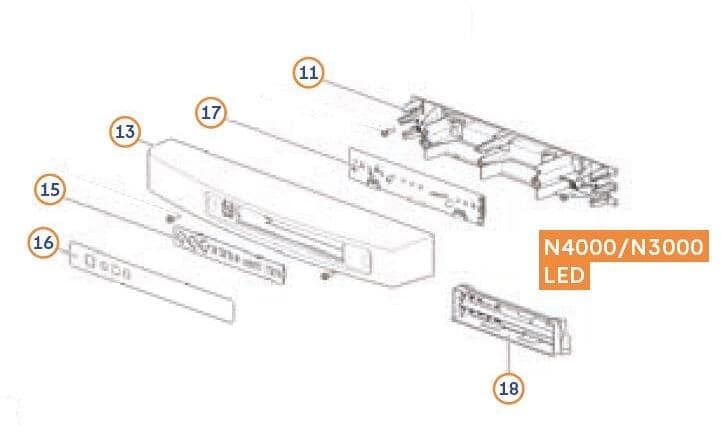 11

17

13

15

16

N4000/N3000
LED

18