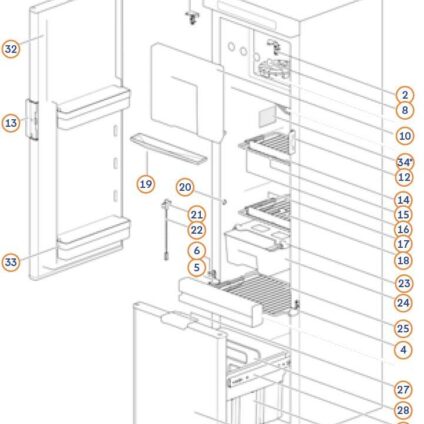 32
13
33
19
20
21
22
6
5
2
8
10
34*
12
14
15
16
17
18
23
24
25
4
27
28