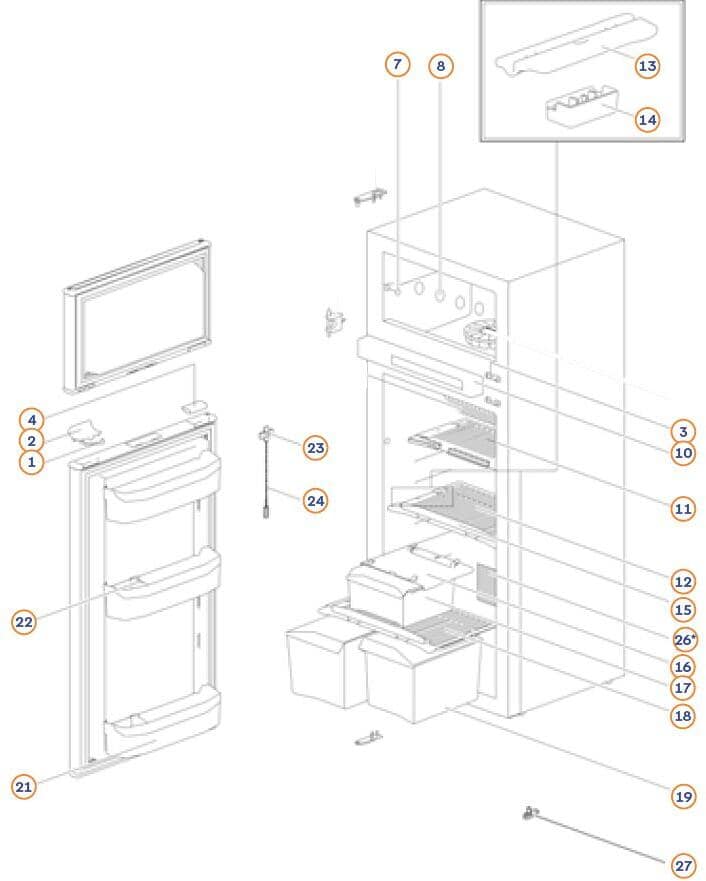 7
8
13
14
4
2
1
23
24
3
10
11
12
15
26*
16
17
18
22
21
19
27