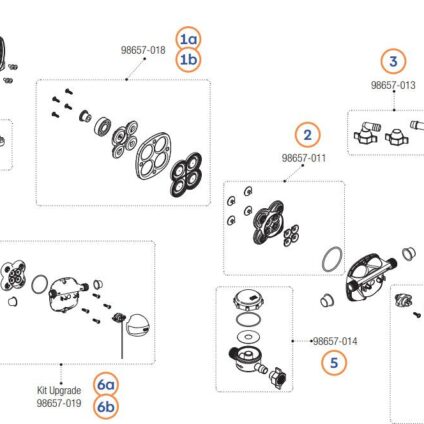 98657-018
1a
1b

3
98657-013

2
98657-011

98657-014
5

Kit Upgrade
98657-019
6a
6b