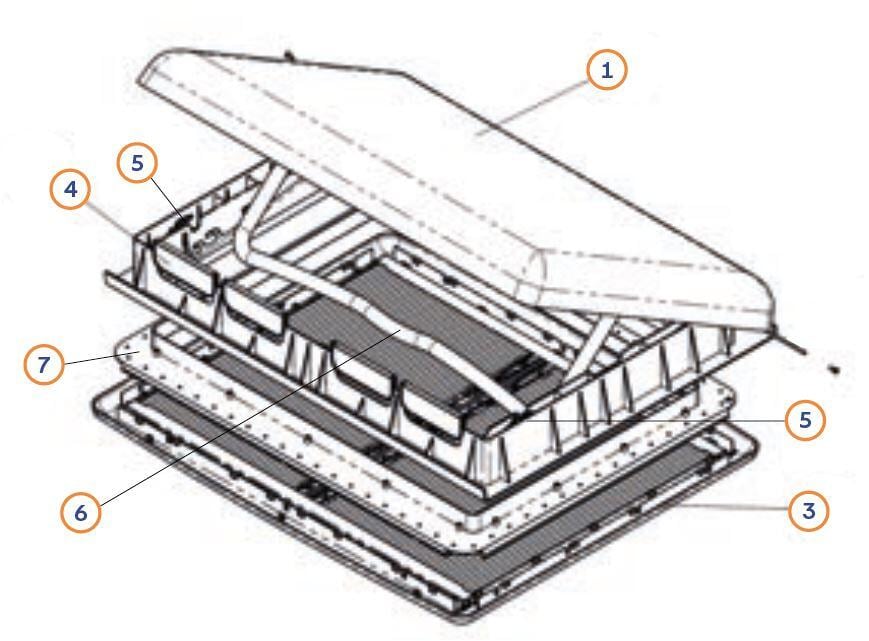 1
5
4
7
5
6
3