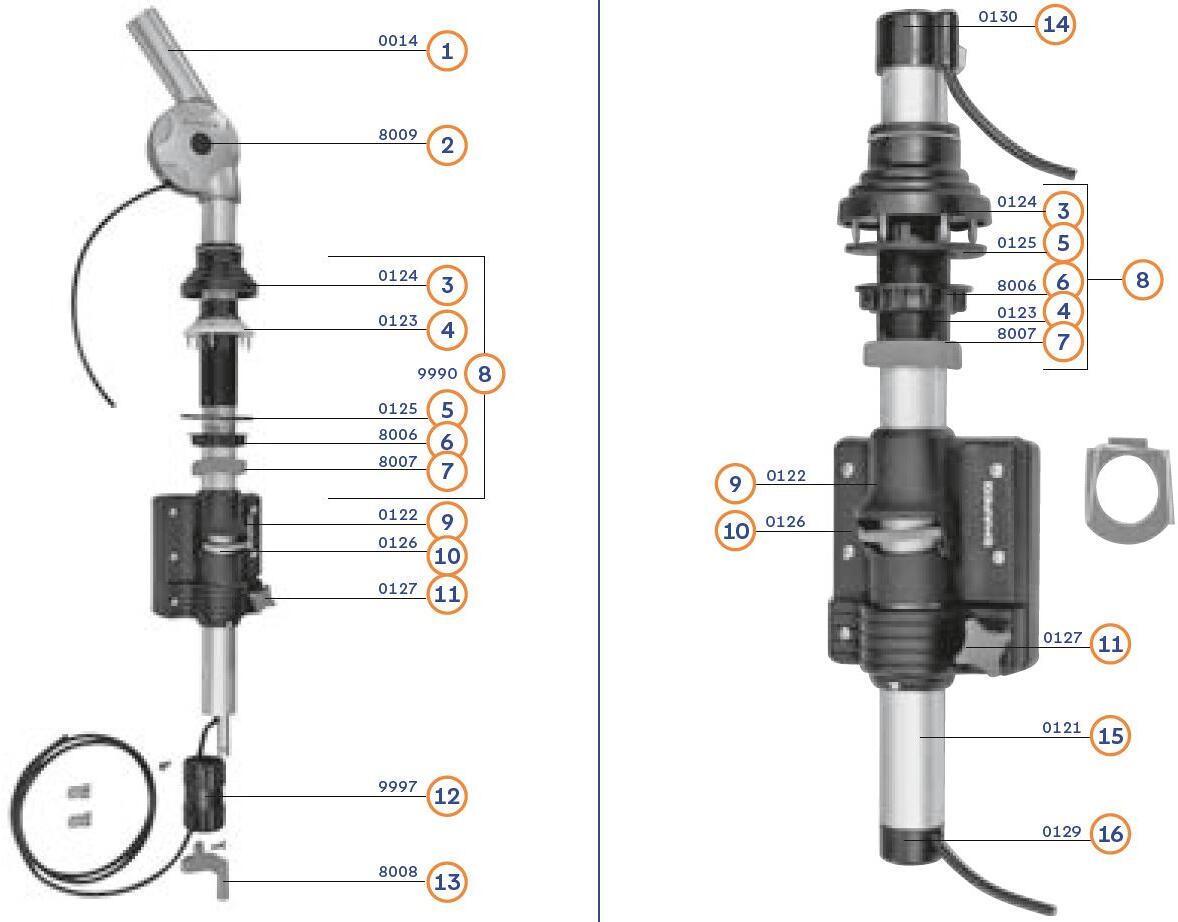 0014 1
8009 2
0124 3
0123 4
9990 8
0125 5
8006 6
8007 7
0122 9
0126 10
0127 11
9997 12
8008 13

0130 14
0124 3
0125 5
8006 6
0123 4
8007 7
8
9 0122
10 0126
0127 11
0121 15
0129 16