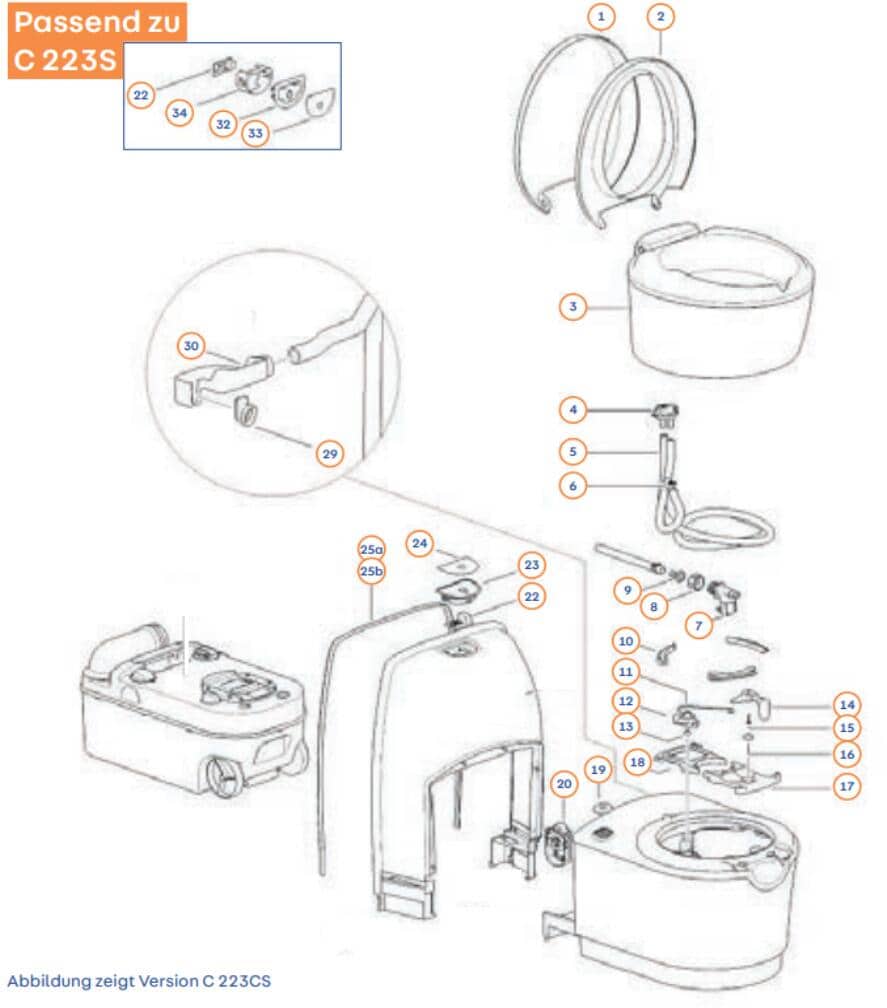 Passend zu C 223S

22
34
32
33

1
2
3
30
29
4
5
6
25a
25b
24
23
22
9
8
7
10
11
12
13
14
15
16
17
18
19
20

Abbildung zeigt Version C 223CS