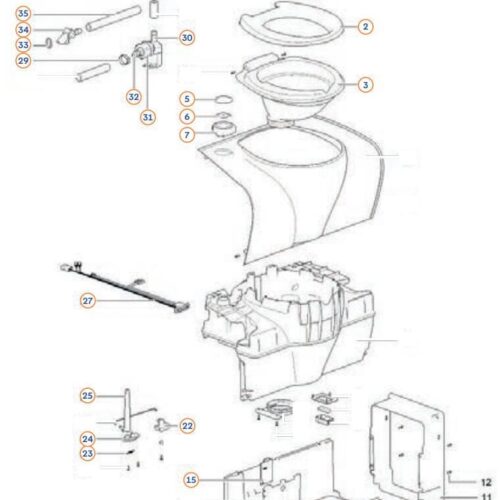 35
34
33
29
30
32
31
2
3
5
6
7
27
25
22
24
23
15
12
11