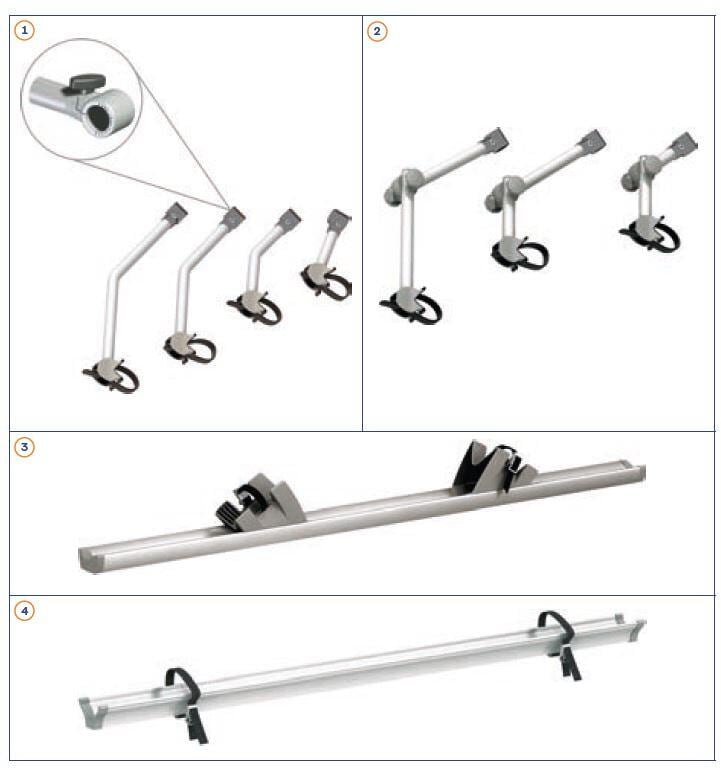 1

2

3

4