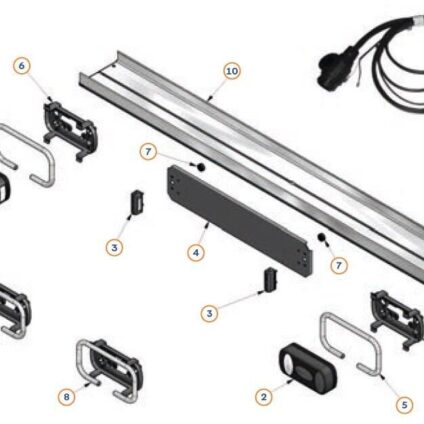 6
10
7
3
4
7
3
8
2
5