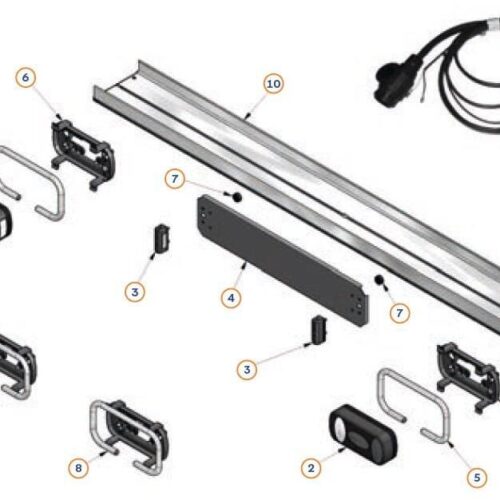 6
10
7
3
4
7
3
8
2
5