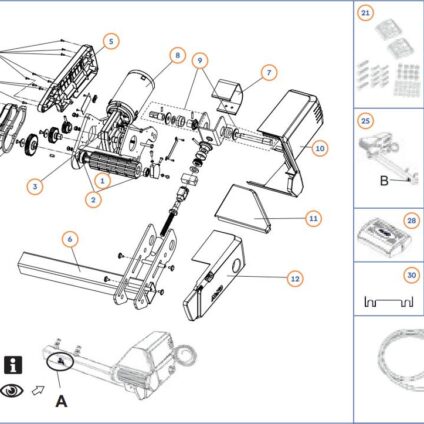 5
8
9
7
10
3
1
2
11
6
12
i
A
21
25
B
28
30