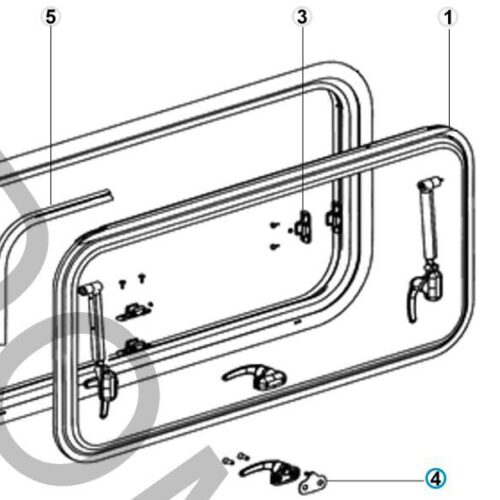 5
3
1
4